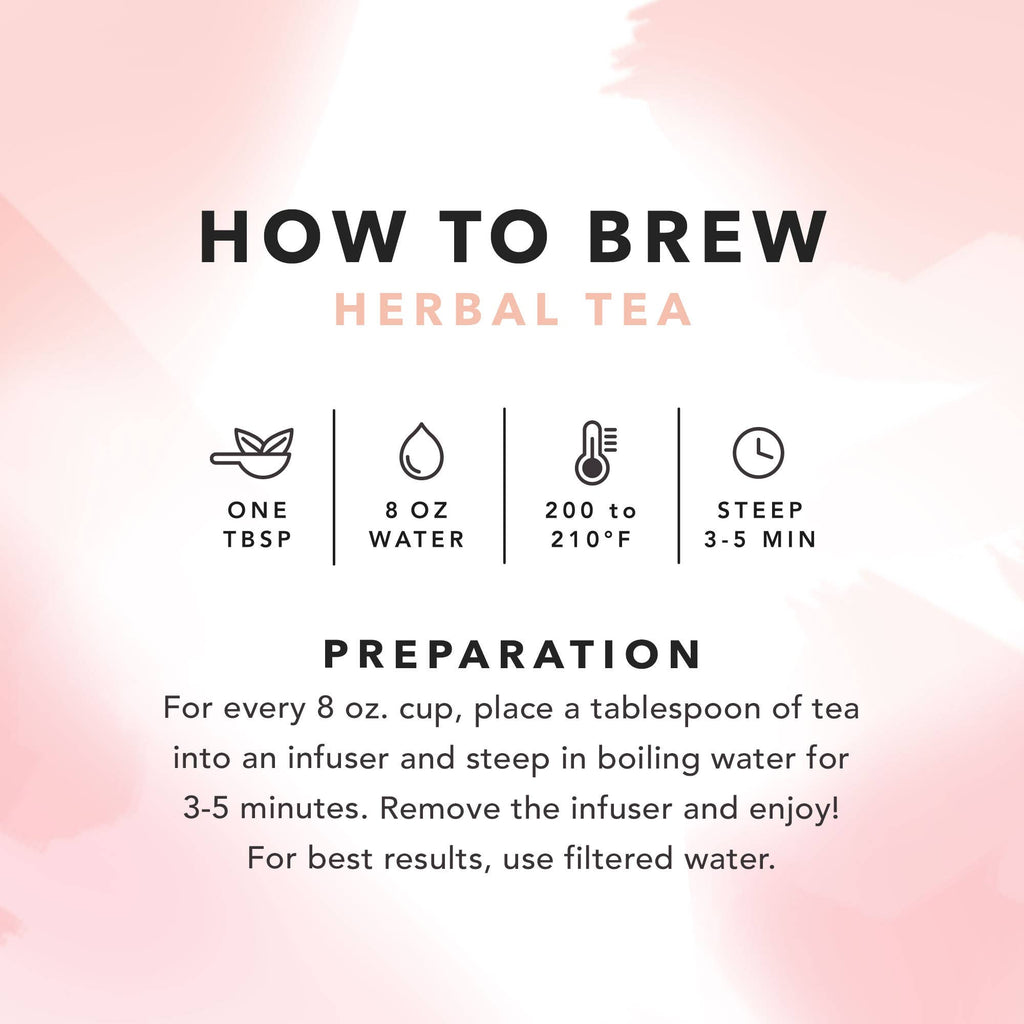 HOW TO BREW
HERBAL TEA

ONE TBSP

8 OZ WATER

200 to 210°F

STEEP 3-5 MIN

PREPARATION
For every 8 oz. cup, place a tablespoon of tea into an infuser and steep in boiling water for 3-5 minutes. Remove the infuser and enjoy! For best results, use filtered water.